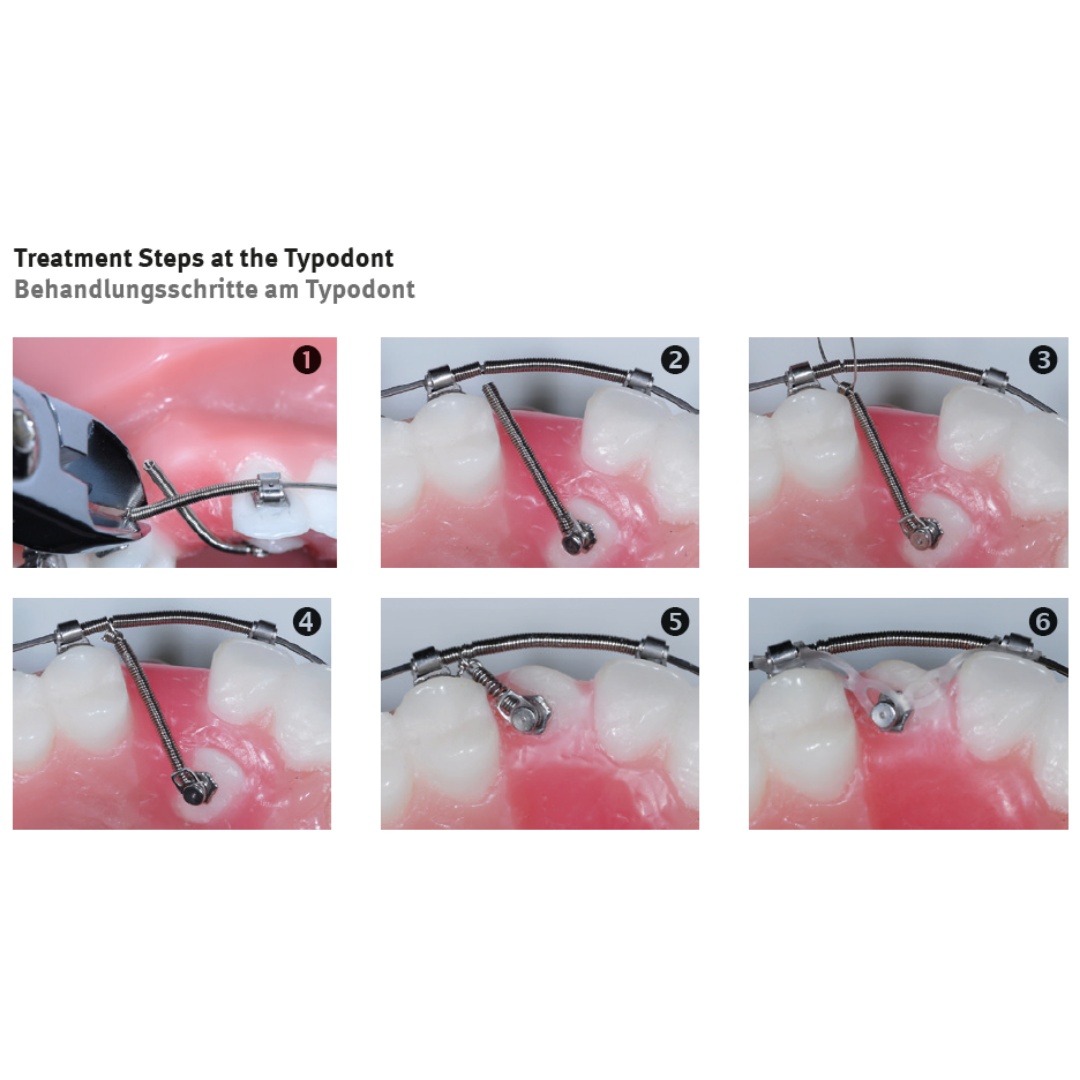 Treatment Steps at the Typodont
Behandlungsschritte am Typodont

1

2

3

4

5

6